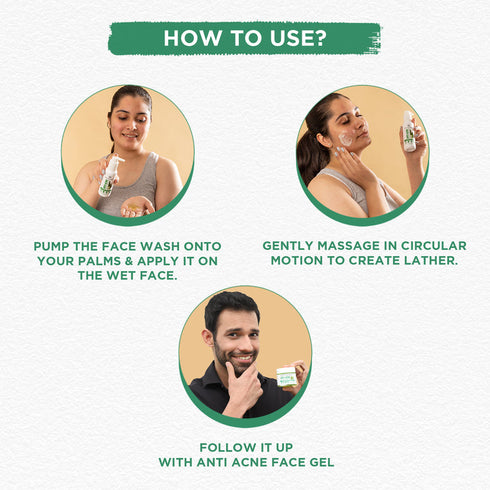 HOW TO USE?

PUMP THE FACE WASH ONTO YOUR PALMS & APPLY IT ON THE WET FACE.

GENTLY MASSAGE IN CIRCULAR MOTION TO CREATE LATHER.

FOLLOW IT UP WITH ANTI ACNE FACE GEL